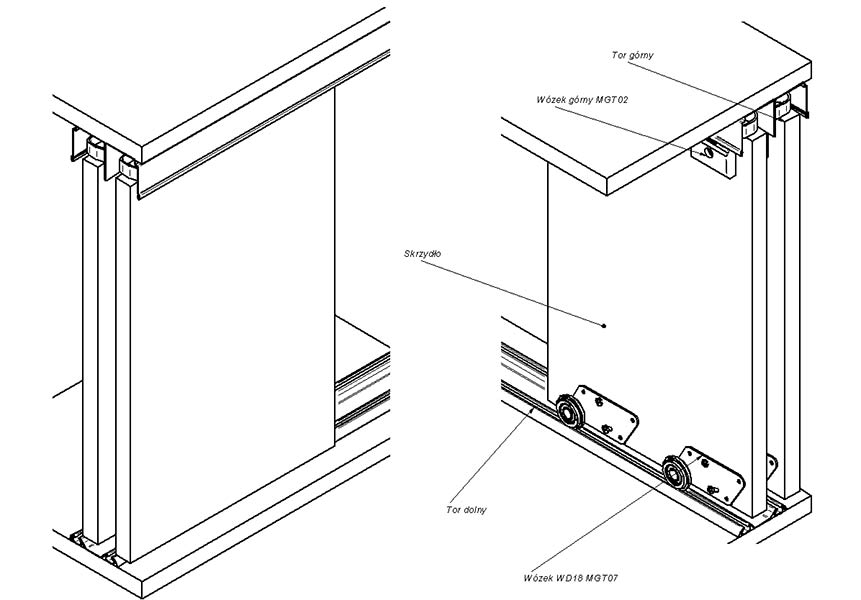 Tor górny

Wózek górny MGT02

Skrzydło

Tor dolny

Wózek WD18 MGT07