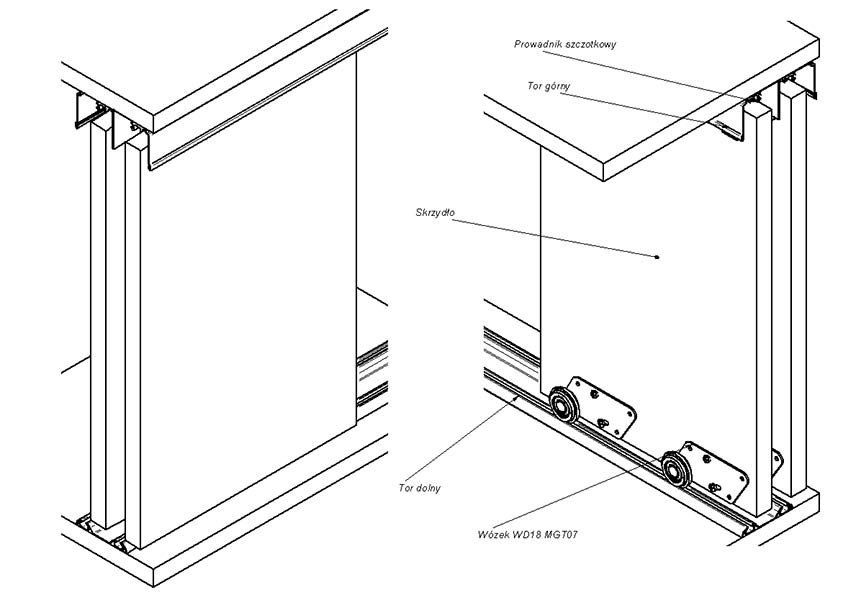 Prowadnik szczotkowy

Tor górny

Skrzydło

Tor dolny

Wózek WD18 MGT07